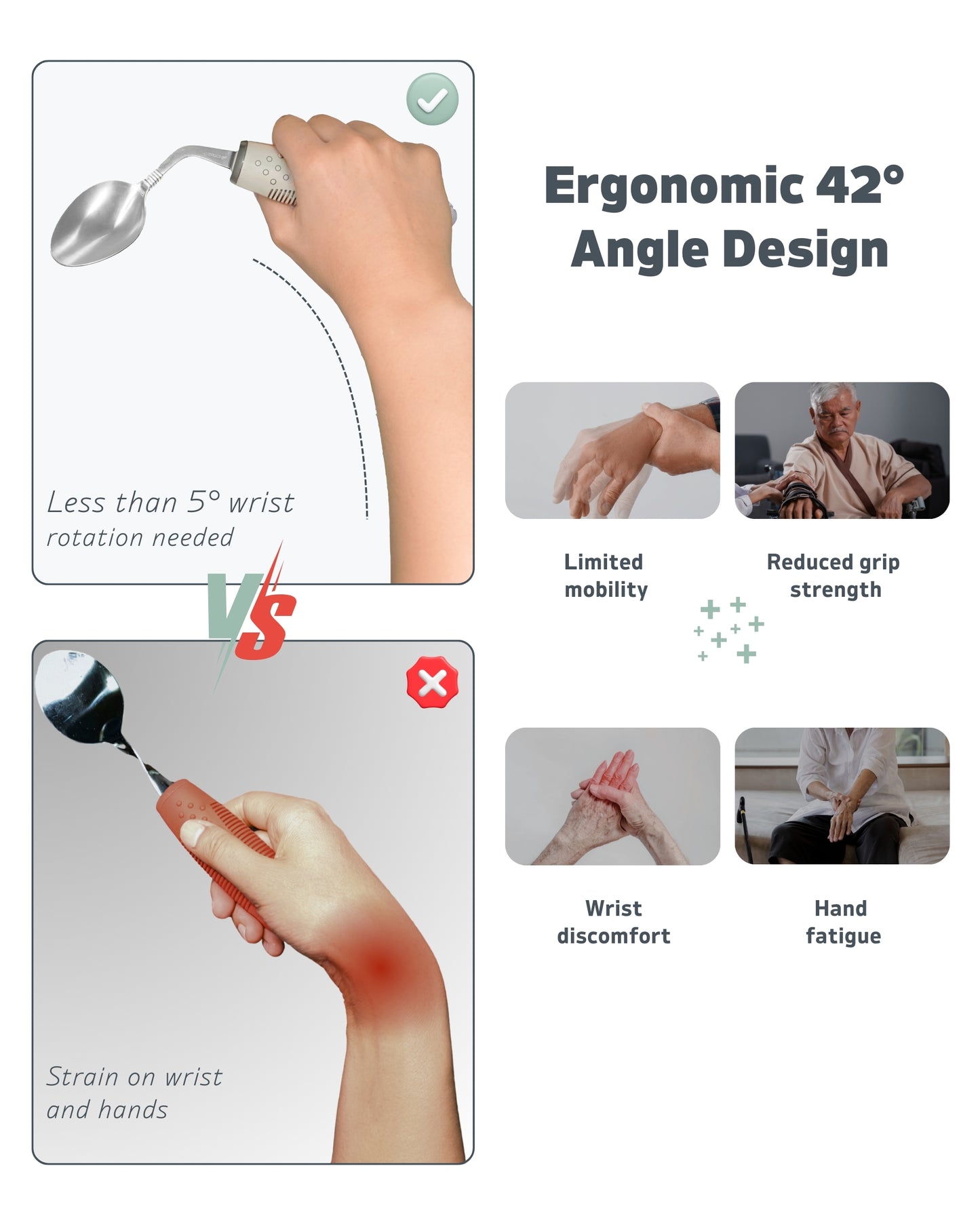 Less than 5° wrist rotation needed

VS

Strain on wrist and hands

Ergonomic 42° Angle Design

Limited mobility

Reduced grip strength

Wrist discomfort

Hand fatigue