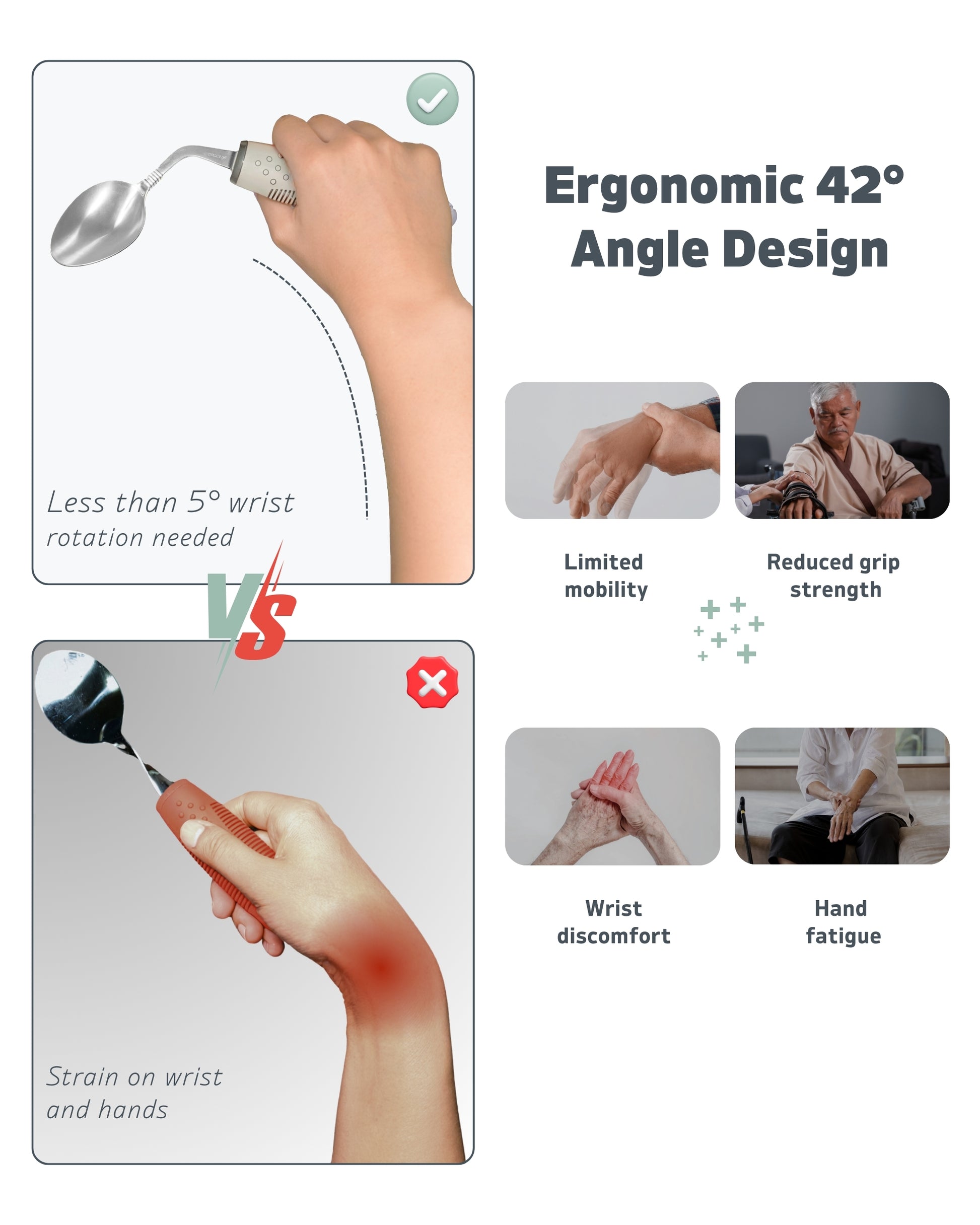 Less than 5° wrist rotation needed

VS

Strain on wrist and hands

Ergonomic 42° Angle Design

Limited mobility

Reduced grip strength

Wrist discomfort

Hand fatigue