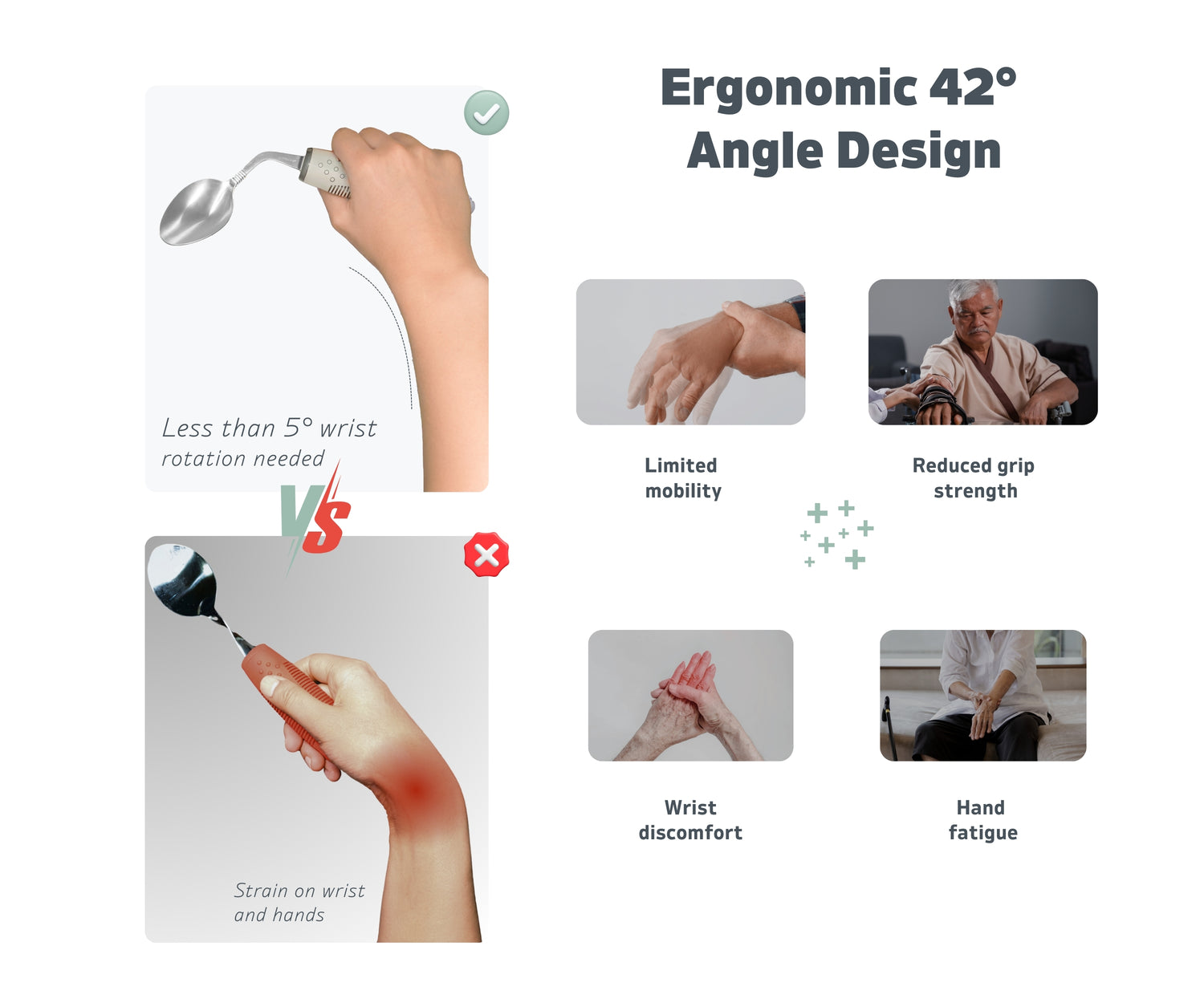 Less than 5° wrist rotation needed

VS

Strain on wrist and hands

Ergonomic 42° Angle Design

Limited mobility

Reduced grip strength

Wrist discomfort

Hand fatigue