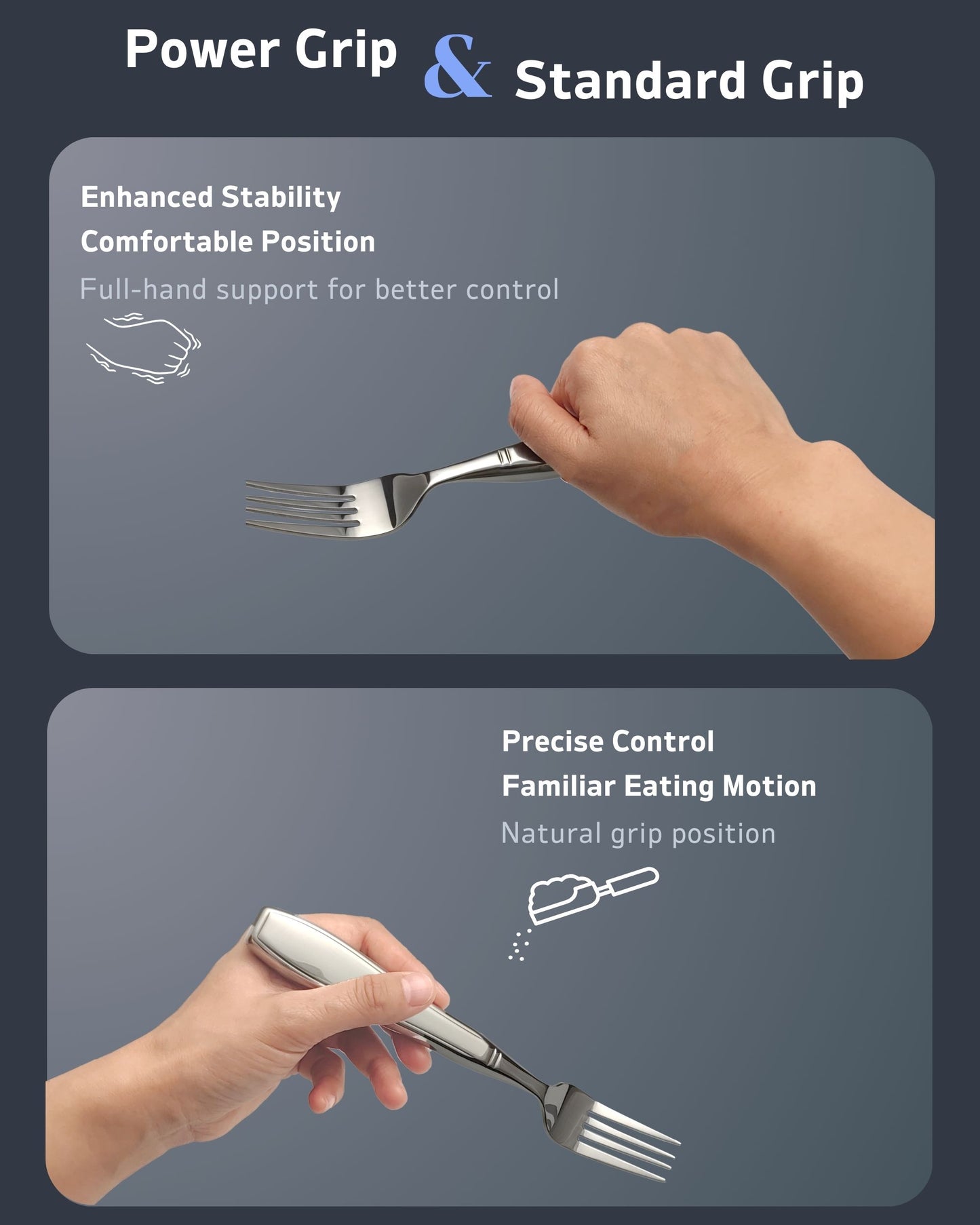 Power Grip & Standard Grip

Enhanced Stability
Comfortable Position
Full-hand support for better control

Precise Control
Familiar Eating Motion
Natural grip position