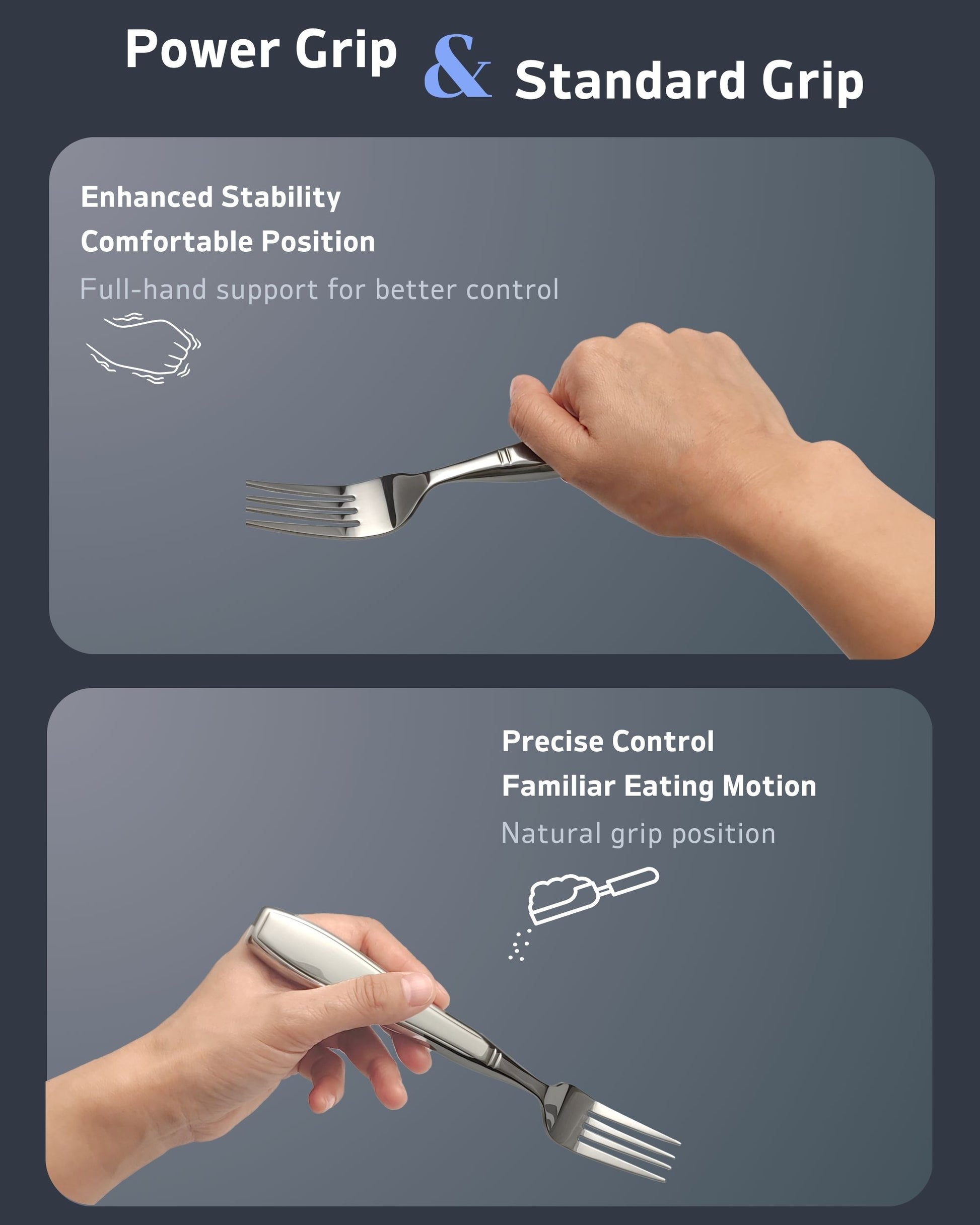 Power Grip & Standard Grip

Enhanced Stability
Comfortable Position
Full-hand support for better control

Precise Control
Familiar Eating Motion
Natural grip position